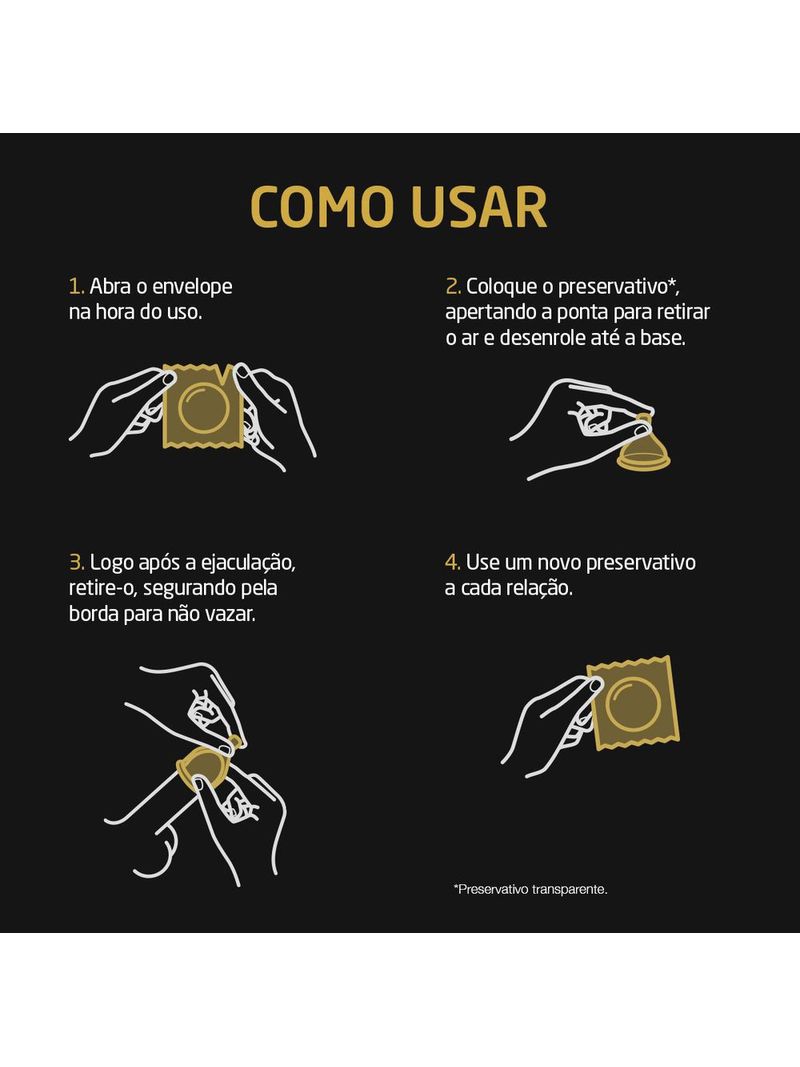 COMO USAR

1. Abra o envelope na hora do uso.

2. Coloque o preservativo*, apertando a ponta para retirar o ar e desenrole até a base.

3. Logo após a ejaculação, retire-o, segurando pela borda para não vazar.

4. Use um novo preservativo a cada relação.

*Preservativo transparente.