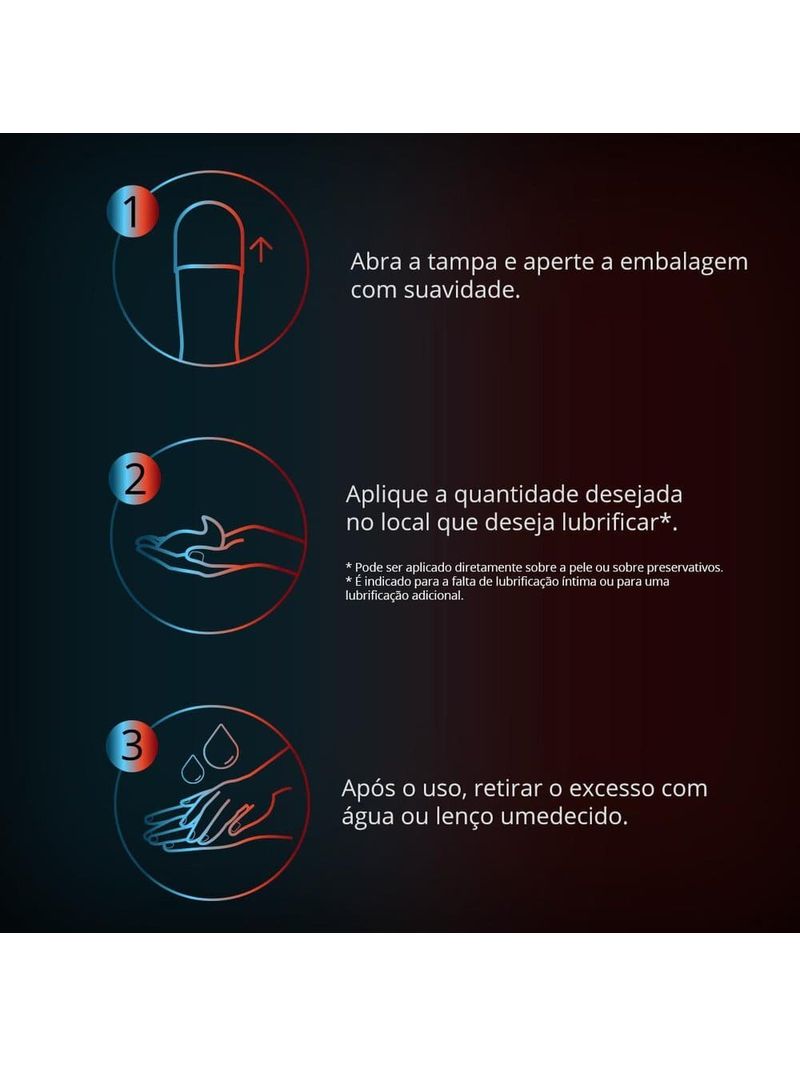 1

Abra a tampa e aperte a embalagem com suavidade.

2

Aplique a quantidade desejada no local que deseja lubrificar*.

* Pode ser aplicado diretamente sobre a pele ou sobre preservativos.
* É indicado para a falta de lubrificação íntima ou para uma lubrificação adicional.

3

Após o uso, retirar o excesso com água ou lenço umedecido.